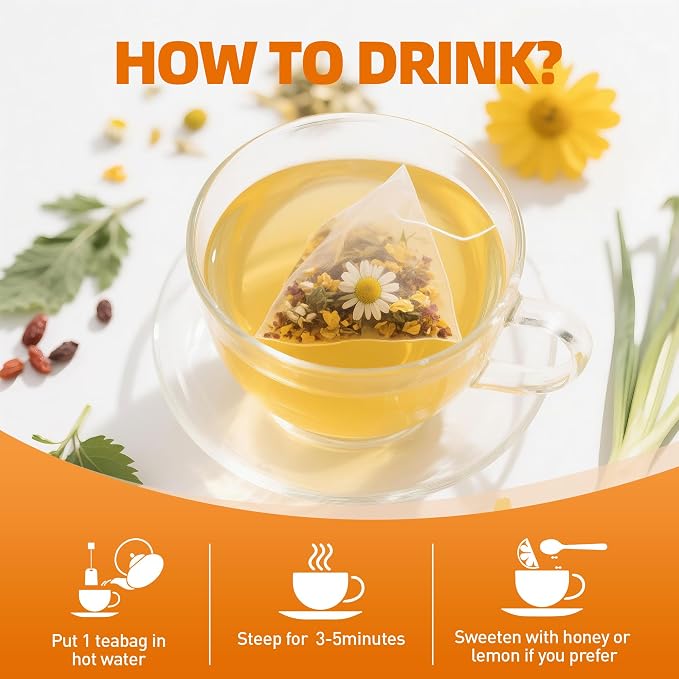 HOW TO DRINK?

Put 1 teabag in hot water

Steep for 3-5minutes

Sweeten with honey or lemon if you prefer