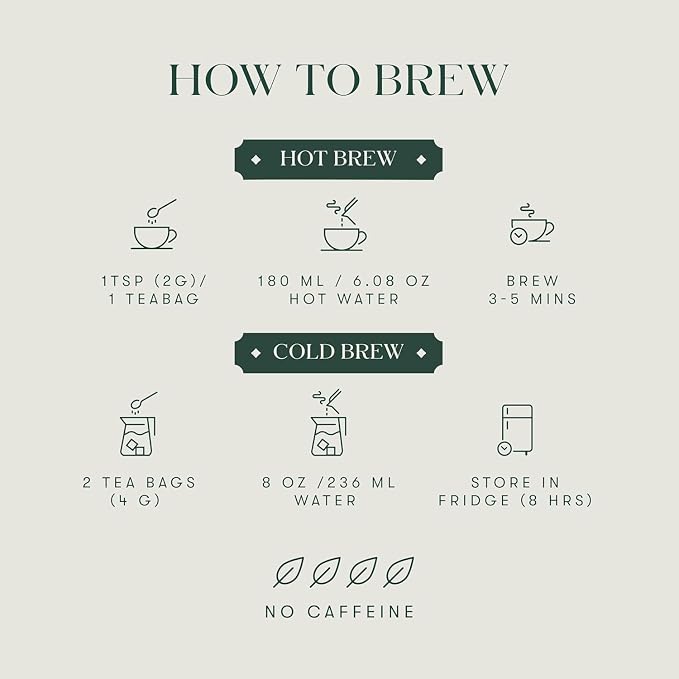 HOW TO BREW

HOT BREW

1TSP (2G)/
1 TEABAG

180 ML / 6.08 OZ
HOT WATER

BREW
3-5 MINS

COLD BREW

2 TEA BAGS
(4 G)

8 OZ /236 ML
WATER

STORE IN
FRIDGE (8 HRS)

NO CAFFEINE