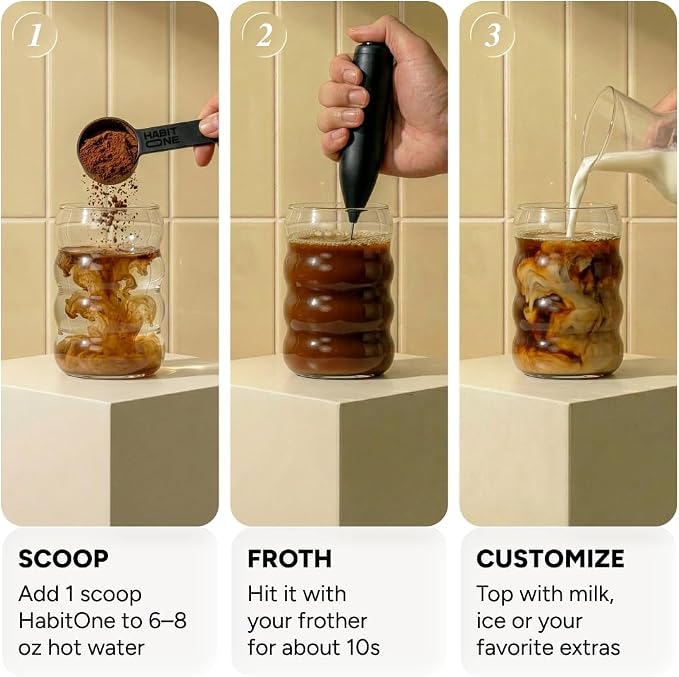 1

HABIT ONE

SCOOP

Add 1 scoop HabitOne to 6–8 oz hot water

2

FROTH

Hit it with your frother for about 10s

3

CUSTOMIZE

Top with milk, ice or your favorite extras