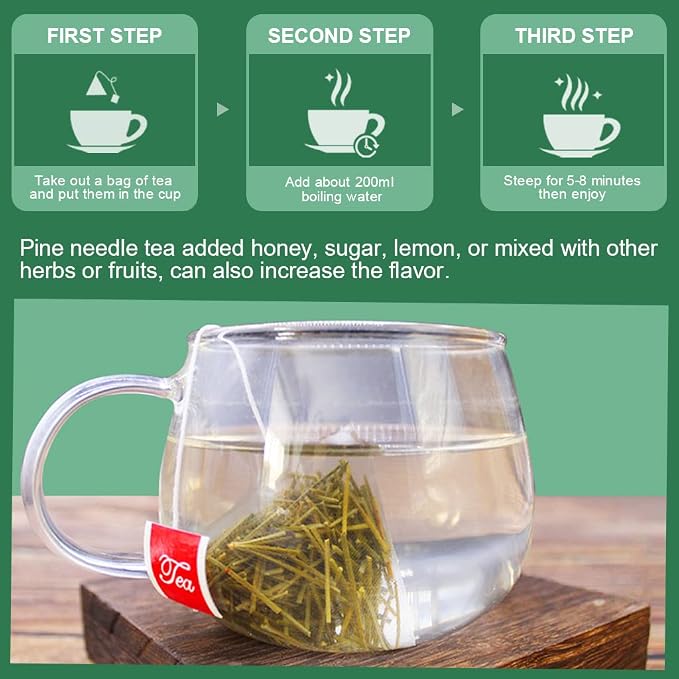 FIRST STEP

Take out a bag of tea and put them in the cup

SECOND STEP

Add about 200ml boiling water

THIRD STEP

Steep for 5-8 minutes then enjoy

Pine needle tea added honey, sugar, lemon, or mixed with other herbs or fruits, can also increase the flavor.

Tea