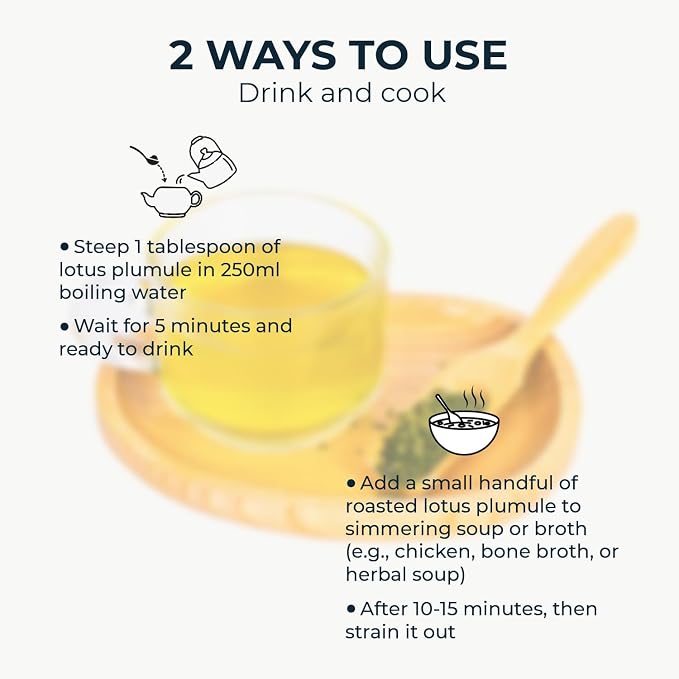 2 WAYS TO USE
Drink and cook

• Steep 1 tablespoon of lotus plumule in 250ml boiling water

• Wait for 5 minutes and ready to drink

• Add a small handful of roasted lotus plumule to simmering soup or broth (e.g., chicken, bone broth, or herbal soup)

• After 10-15 minutes, then strain it out