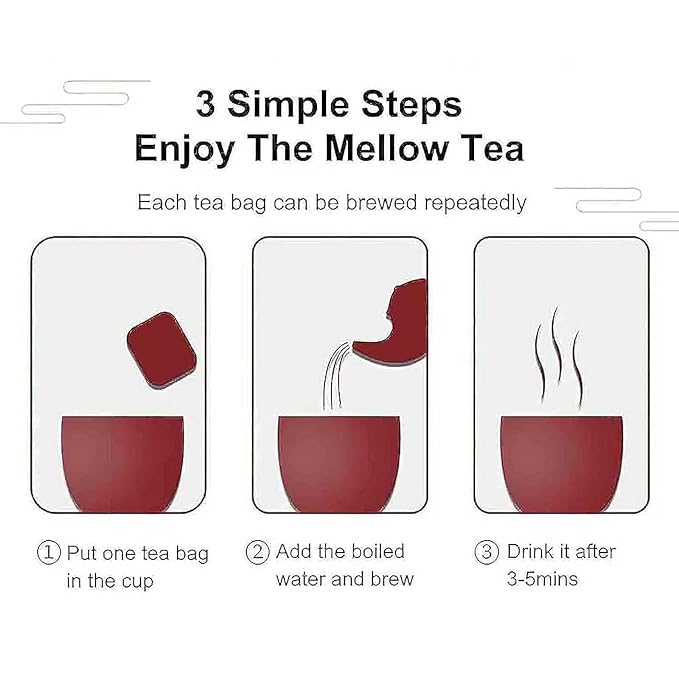 3 Simple Steps
Enjoy The Mellow Tea

Each tea bag can be brewed repeatedly

① Put one tea bag in the cup

② Add the boiled water and brew

③ Drink it after 3-5mins