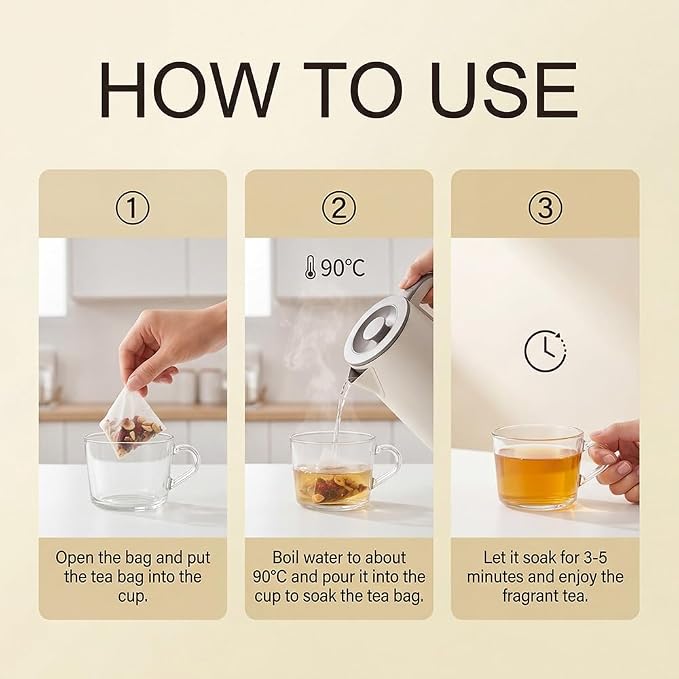 HOW TO USE

①

Open the bag and put the tea bag into the cup.

②

90°C

Boil water to about 90°C and pour it into the cup to soak the tea bag.

③

Let it soak for 3-5 minutes and enjoy the fragrant tea.