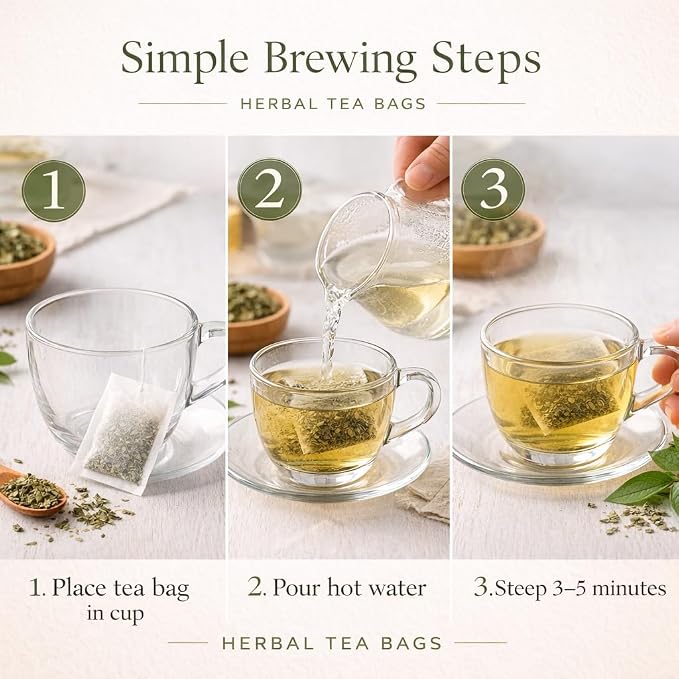 Simple Brewing Steps

HERBAL TEA BAGS

1

2

3

1. Place tea bag in cup

2. Pour hot water

3.Steep 3–5 minutes

HERBAL TEA BAGS