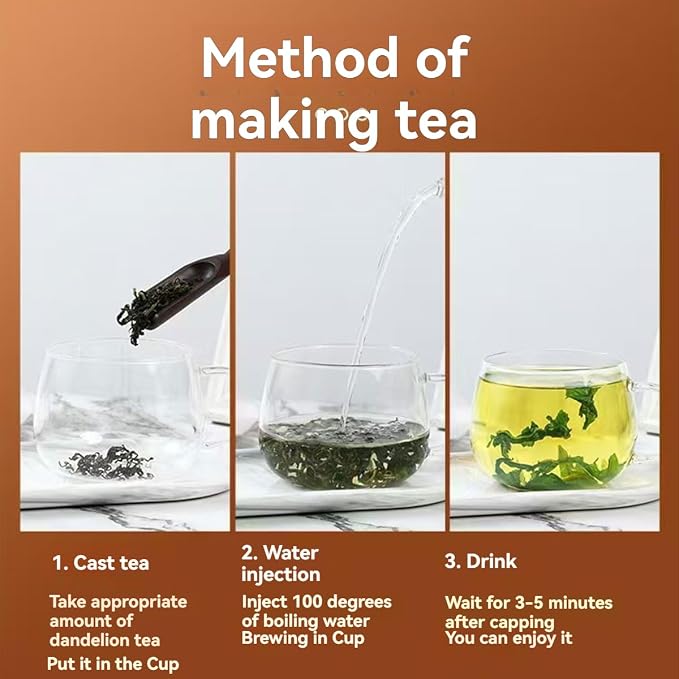 Method of making tea

1. Cast tea

Take appropriate amount of dandelion tea

Put it in the Cup

2. Water injection

Inject 100 degrees of boiling water
Brewing in Cup

3. Drink

Wait for 3-5 minutes after capping
You can enjoy it