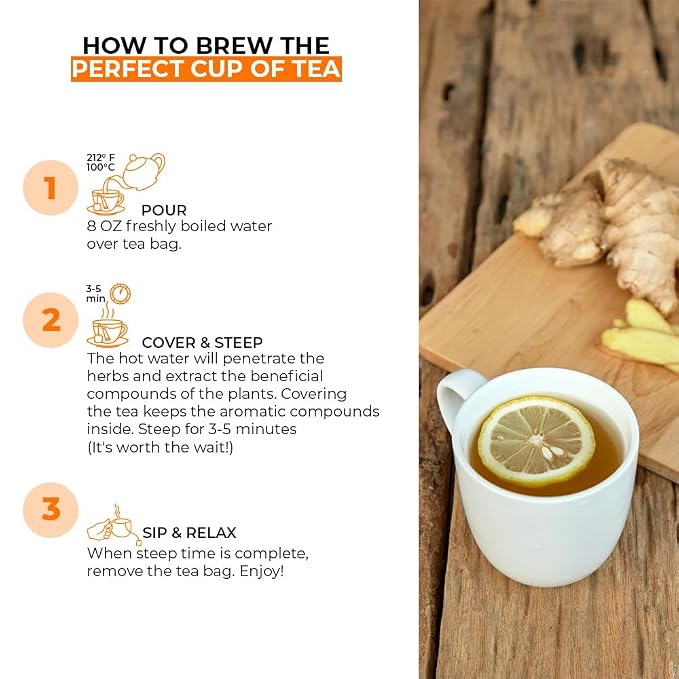 HOW TO BREW THE
PERFECT CUP OF TEA

1
212° F
100°C
POUR
8 OZ freshly boiled water over tea bag.

2
3-5 min
COVER & STEEP
The hot water will penetrate the herbs and extract the beneficial compounds of the plants. Covering the tea keeps the aromatic compounds inside. Steep for 3-5 minutes (It's worth the wait!)

3
SIP & RELAX
When steep time is complete, remove the tea bag. Enjoy!