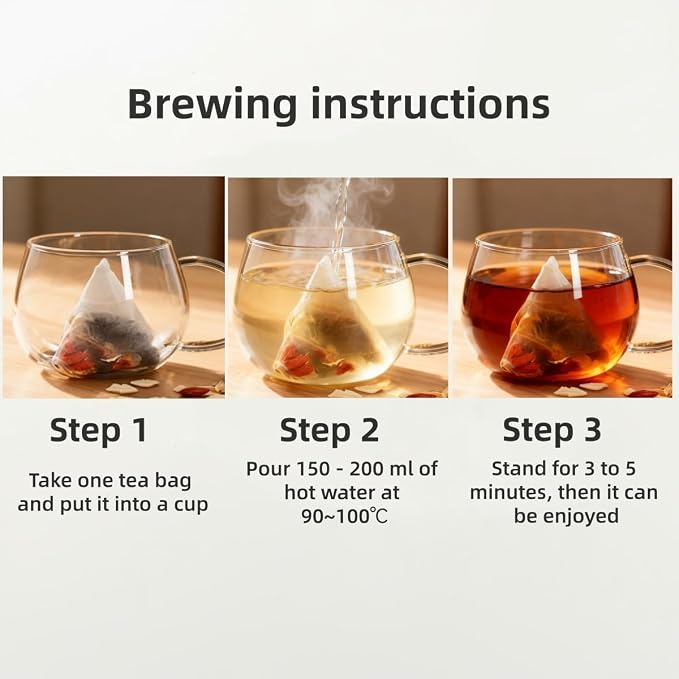 Brewing instructions

Step 1

Take one tea bag and put it into a cup

Step 2

Pour 150 - 200 ml of hot water at 90~100℃

Step 3

Stand for 3 to 5 minutes, then it can be enjoyed