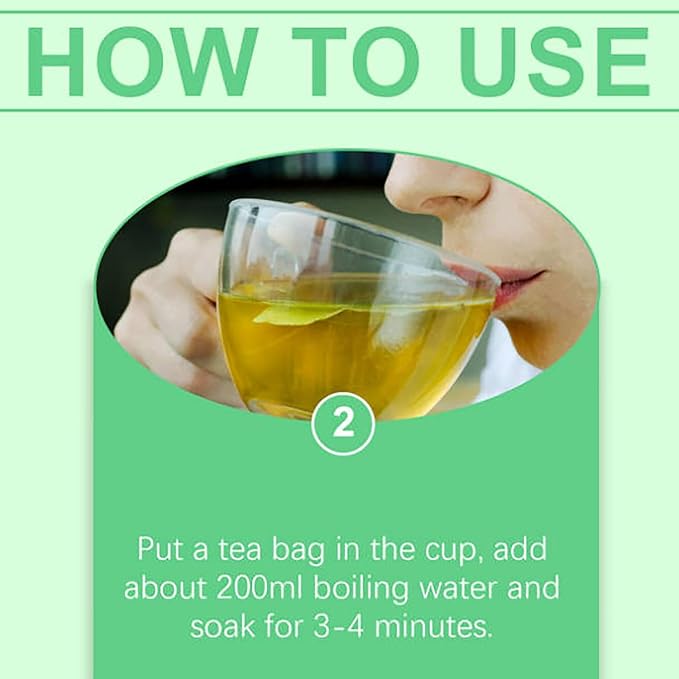 HOW TO USE

2

Put a tea bag in the cup, add about 200ml boiling water and soak for 3-4 minutes.