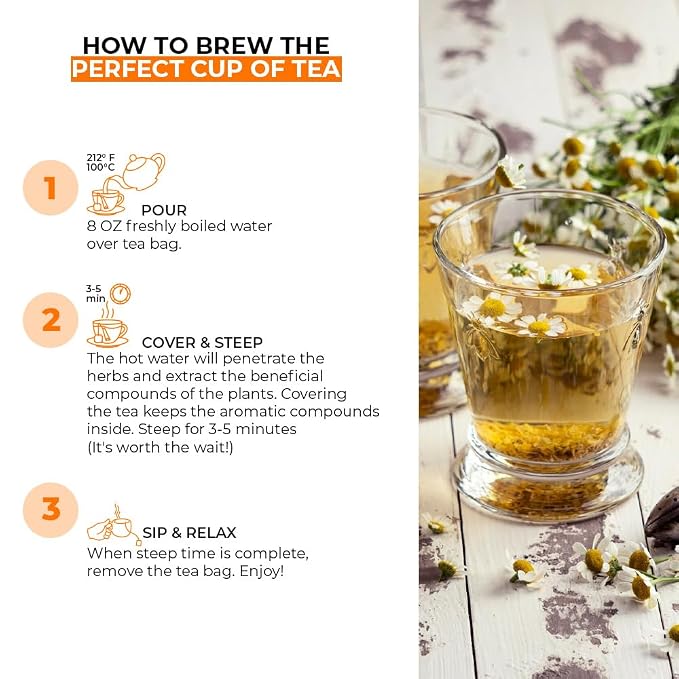 HOW TO BREW THE
PERFECT CUP OF TEA

1
212° F
100°C
POUR
8 OZ freshly boiled water over tea bag.

2
3-5 min
COVER & STEEP
The hot water will penetrate the herbs and extract the beneficial compounds of the plants. Covering the tea keeps the aromatic compounds inside. Steep for 3-5 minutes (It's worth the wait!)

3
SIP & RELAX
When steep time is complete, remove the tea bag. Enjoy!