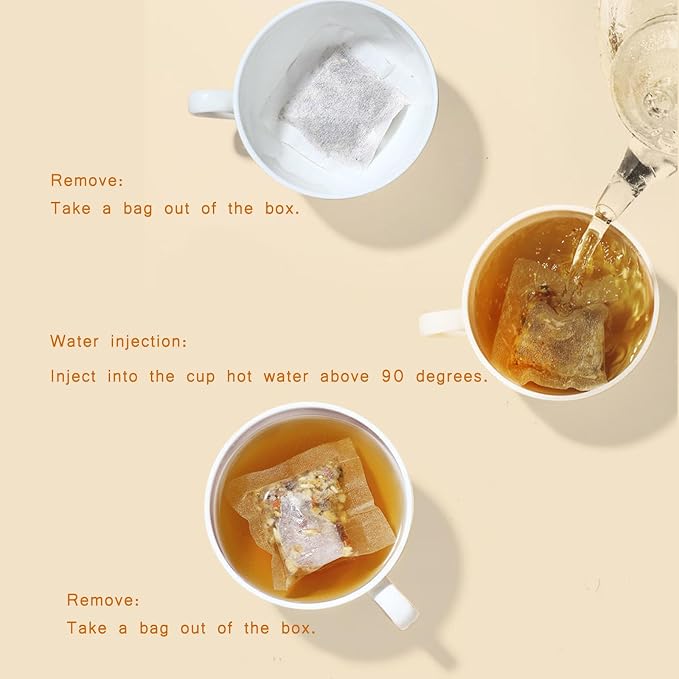 Remove:
Take a bag out of the box.

Water injection:
Inject into the cup hot water above 90 degrees.

Remove:
Take a bag out of the box.