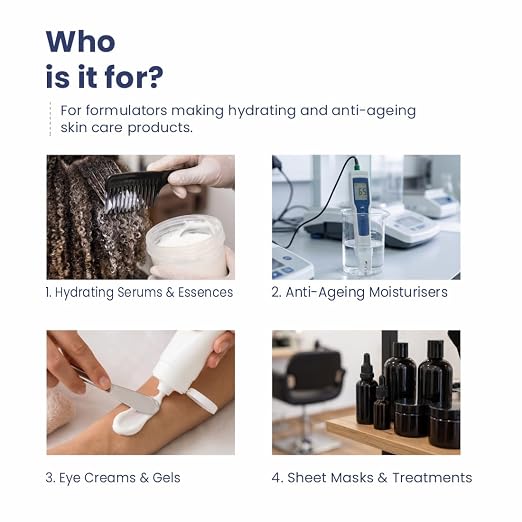 Who
is it for?

For formulators making hydrating and anti-ageing skin care products.

1. Hydrating Serums & Essences

2. Anti-Ageing Moisturisers

3. Eye Creams & Gels

4. Sheet Masks & Treatments