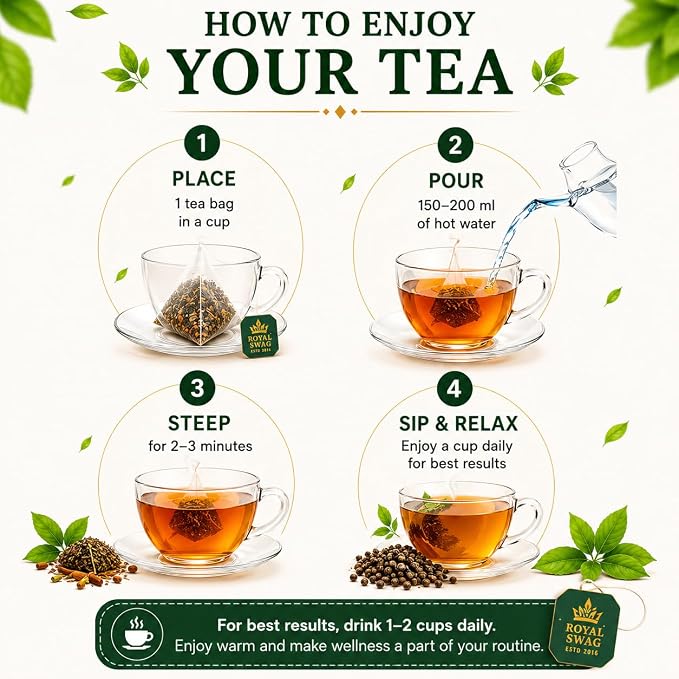 HOW TO ENJOY
YOUR TEA

1
PLACE
1 tea bag
in a cup

ROYAL SWAG
ESTD 2016

2
POUR
150–200 ml
of hot water

3
STEEP
for 2–3 minutes

4
SIP & RELAX
Enjoy a cup daily
for best results

For best results, drink 1–2 cups daily.
Enjoy warm and make wellness a part of your routine.

ROYAL SWAG
ESTD 2016