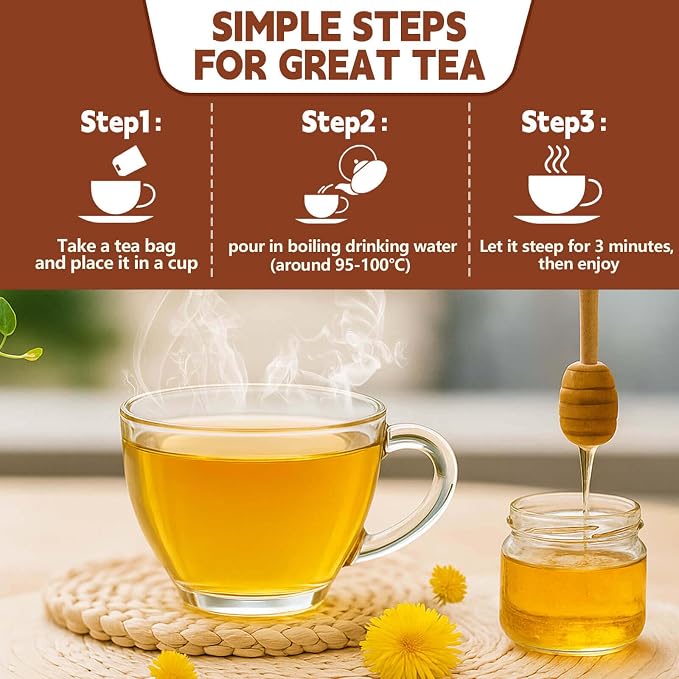 SIMPLE STEPS FOR GREAT TEA

Step1:

Take a tea bag and place it in a cup

Step2:

pour in boiling drinking water (around 95-100°C)

Step3:

Let it steep for 3 minutes, then enjoy