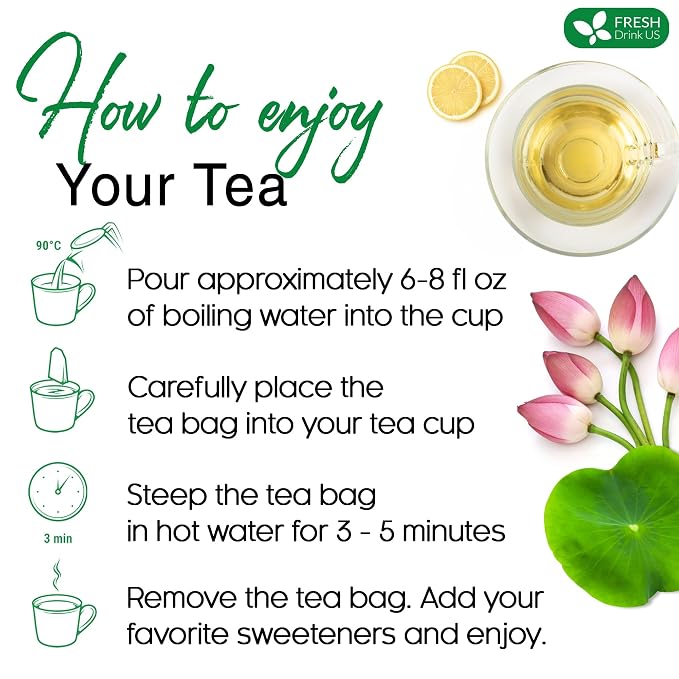 FRESH
Drink US

How to enjoy
Your Tea

90°C

Pour approximately 6-8 fl oz of boiling water into the cup

Carefully place the tea bag into your tea cup

3 min

Steep the tea bag in hot water for 3 - 5 minutes

Remove the tea bag. Add your favorite sweeteners and enjoy.