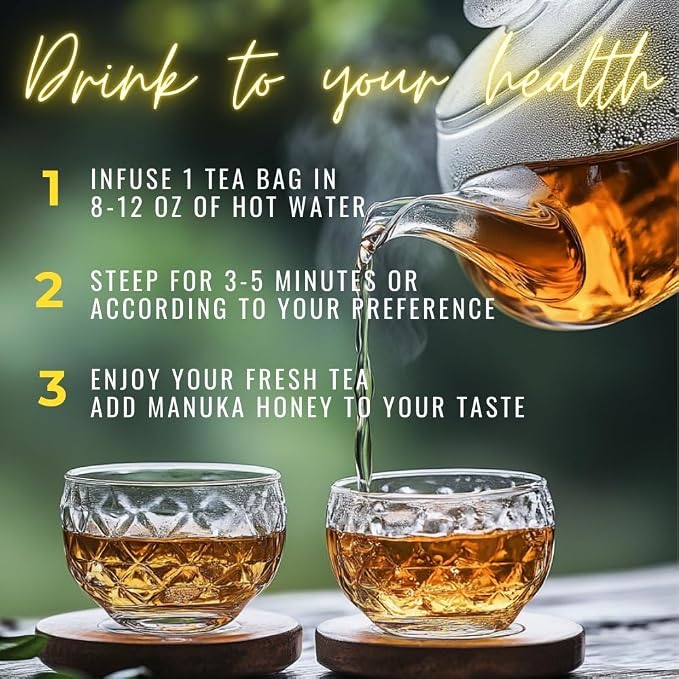 Drink to your health

1 INFUSE 1 TEA BAG IN 8-12 OZ OF HOT WATER

2 STEEP FOR 3-5 MINUTES OR ACCORDING TO YOUR PREFERENCE

3 ENJOY YOUR FRESH TEA ADD MANUKA HONEY TO YOUR TASTE