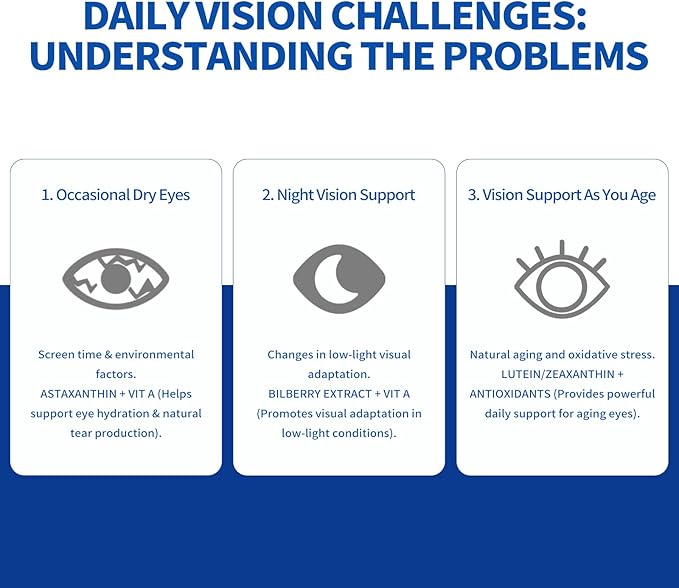 DAILY VISION CHALLENGES: UNDERSTANDING THE PROBLEMS

1. Occasional Dry Eyes

Screen time & environmental factors. ASTAXANTHIN + VIT A (Helps support eye hydration & natural tear production).

2. Night Vision Support

Changes in low-light visual adaptation. BILBERRY EXTRACT + VIT A (Promotes visual adaptation in low-light conditions).

3. Vision Support As You Age

Natural aging and oxidative stress. LUTEIN/ZEAXANTHIN + ANTIOXIDANTS (Provides powerful daily support for aging eyes).