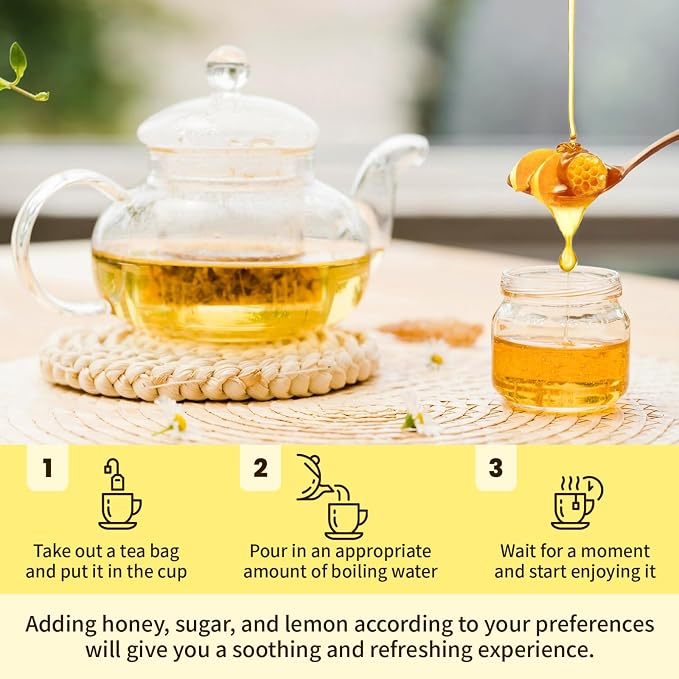 1

Take out a tea bag and put it in the cup

2

Pour in an appropriate amount of boiling water

3

Wait for a moment and start enjoying it

Adding honey, sugar, and lemon according to your preferences will give you a soothing and refreshing experience.