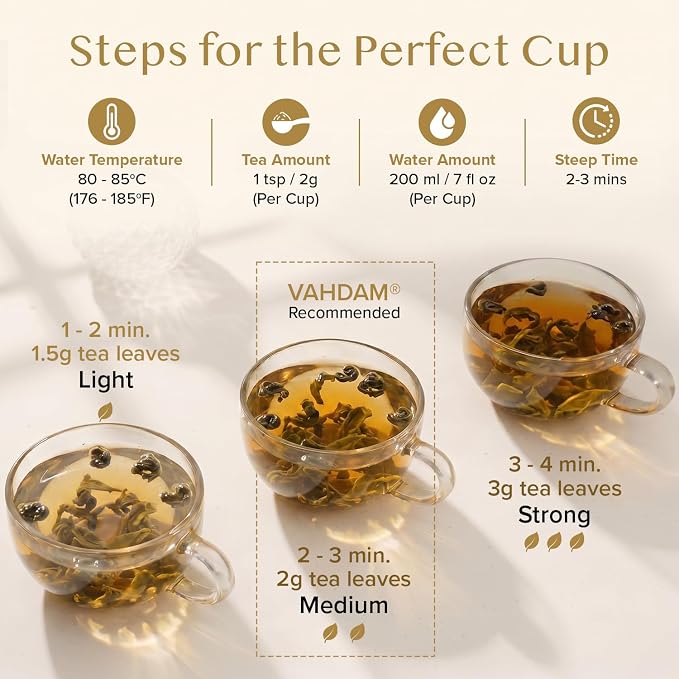 Steps for the Perfect Cup

Water Temperature
80 - 85°C
(176 - 185°F)

Tea Amount
1 tsp / 2g
(Per Cup)

Water Amount
200 ml / 7 fl oz
(Per Cup)

Steep Time
2-3 mins

1 - 2 min.
1.5g tea leaves
Light

VAHDAM®
Recommended

2 - 3 min.
2g tea leaves
Medium

3 - 4 min.
3g tea leaves
Strong