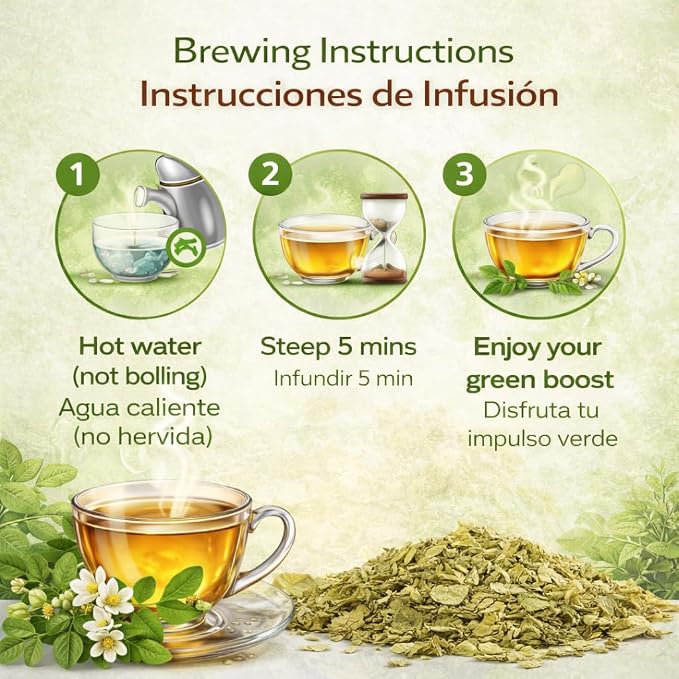 Brewing Instructions
Instrucciones de Infusión

1

Hot water (not bolling)
Agua caliente (no hervida)

2

Steep 5 mins
Infundir 5 min

3

Enjoy your green boost
Disfruta tu impulso verde