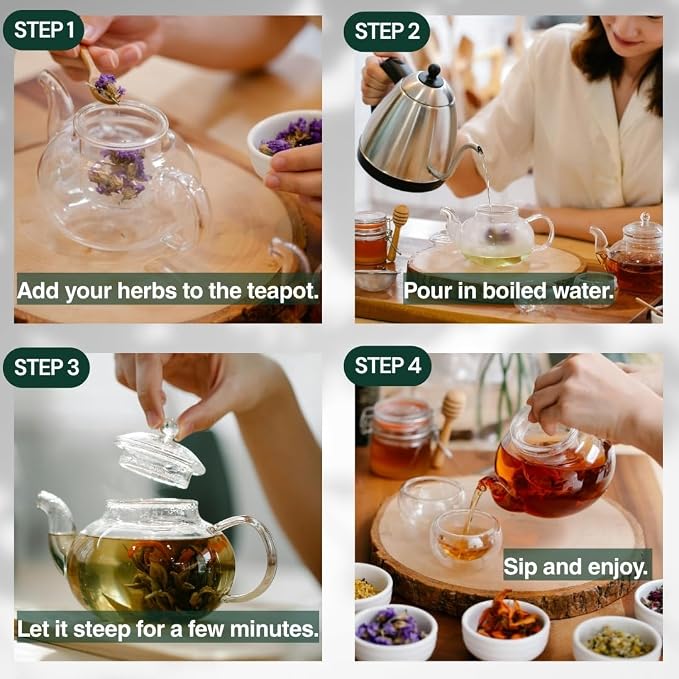 STEP 1

Add your herbs to the teapot.

STEP 2

Pour in boiled water.

STEP 3

Let it steep for a few minutes.

STEP 4

Sip and enjoy.