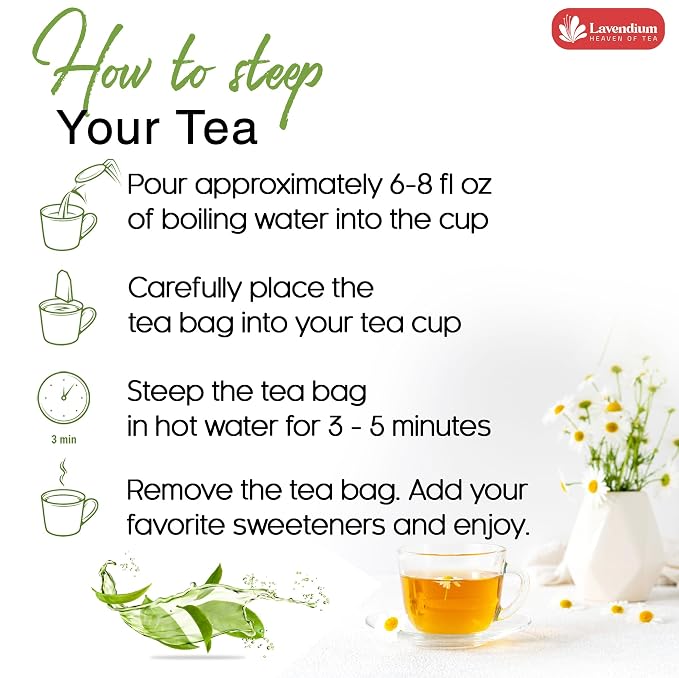 Lavendium
HEAVEN OF TEA

How to steep
Your Tea

Pour approximately 6-8 fl oz of boiling water into the cup

Carefully place the tea bag into your tea cup

3 min

Steep the tea bag in hot water for 3 - 5 minutes

Remove the tea bag. Add your favorite sweeteners and enjoy.