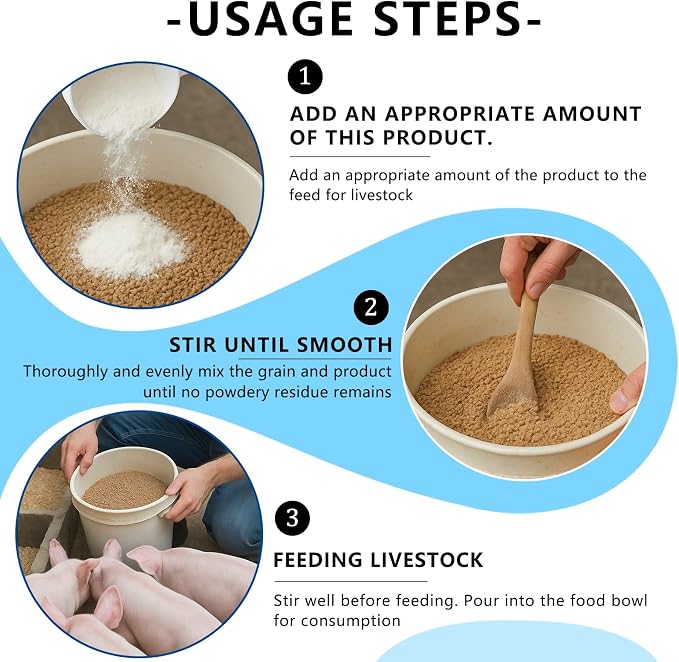 -USAGE STEPS-

1

ADD AN APPROPRIATE AMOUNT OF THIS PRODUCT.

Add an appropriate amount of the product to the feed for livestock

2

STIR UNTIL SMOOTH

Thoroughly and evenly mix the grain and product until no powdery residue remains

3

FEEDING LIVESTOCK

Stir well before feeding. Pour into the food bowl for consumption