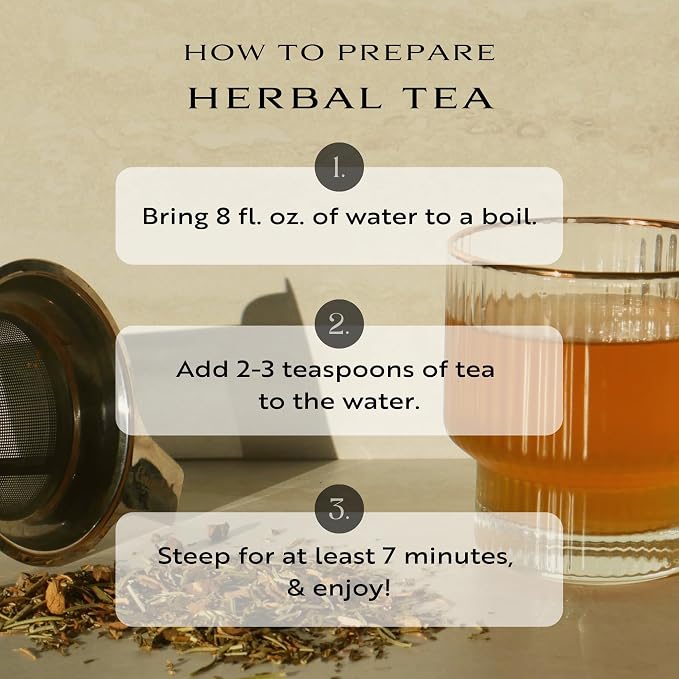 HOW TO PREPARE
HERBAL TEA

1.
Bring 8 fl. oz. of water to a boil.

2.
Add 2-3 teaspoons of tea to the water.

3.
Steep for at least 7 minutes, & enjoy!