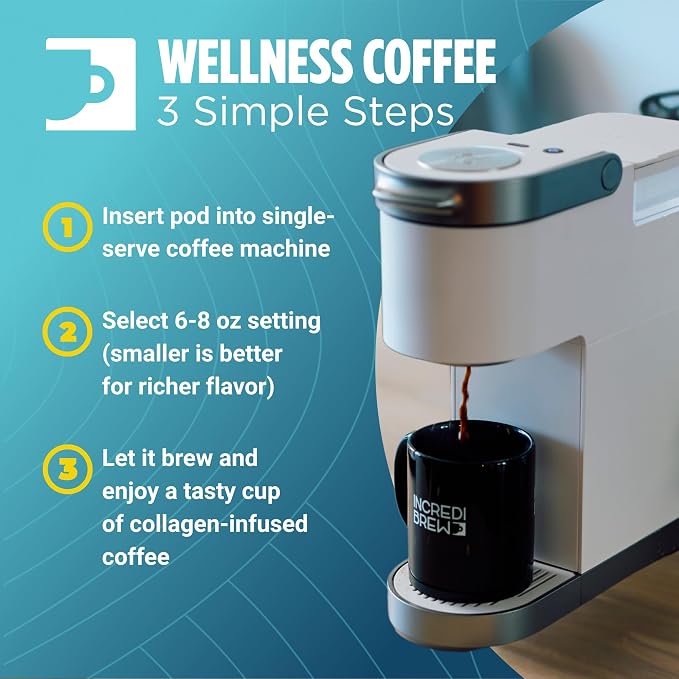 WELLNESS COFFEE
3 Simple Steps

1 Insert pod into single-serve coffee machine

2 Select 6-8 oz setting (smaller is better for richer flavor)

3 Let it brew and enjoy a tasty cup of collagen-infused coffee

INCREDI
BREW