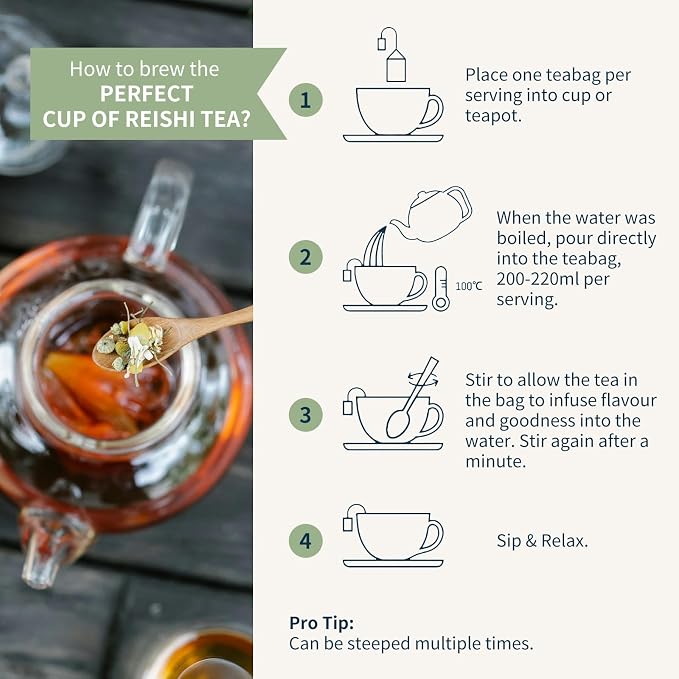 How to brew the
PERFECT
CUP OF REISHI TEA?

1

Place one teabag per serving into cup or teapot.

2

100℃

When the water was boiled, pour directly into the teabag, 200-220ml per serving.

3

Stir to allow the tea in the bag to infuse flavour and goodness into the water. Stir again after a minute.

4

Sip & Relax.

Pro Tip:
Can be steeped multiple times.