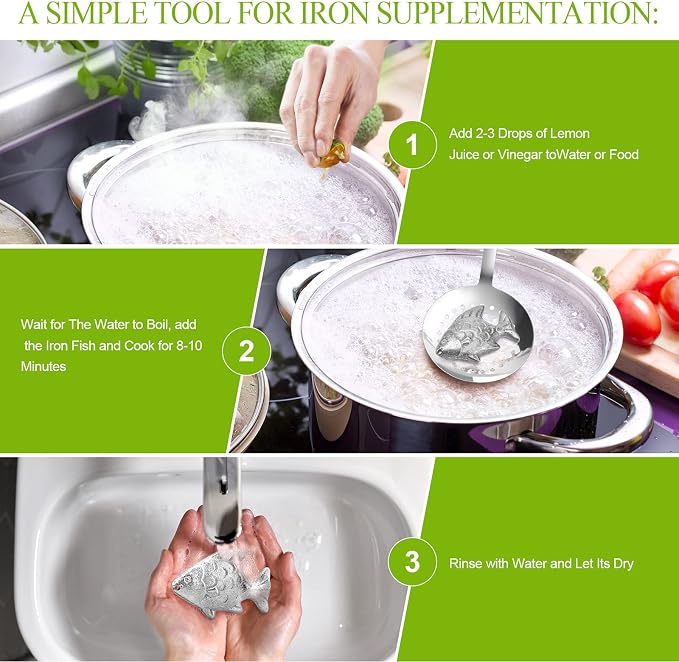 A SIMPLE TOOL FOR IRON SUPPLEMENTATION:

1

Add 2-3 Drops of Lemon Juice or Vinegar toWater or Food

Wait for The Water to Boil, add the Iron Fish and Cook for 8-10 Minutes

2

3

Rinse with Water and Let Its Dry