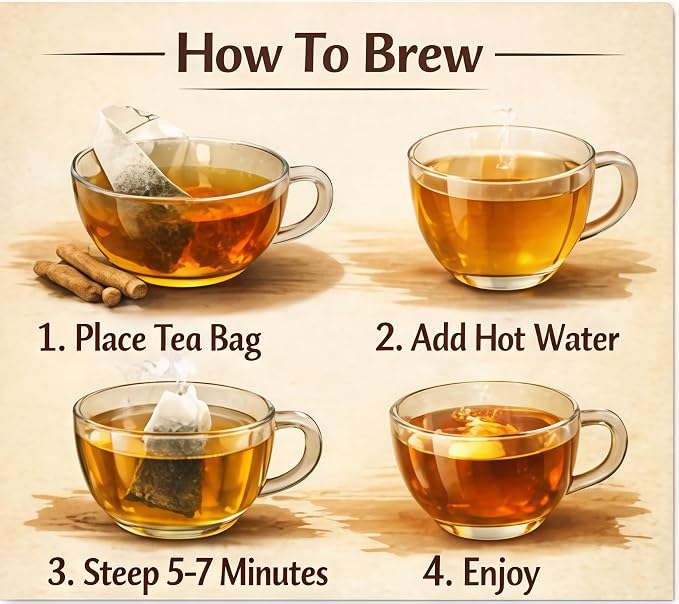 How To Brew

1. Place Tea Bag

2. Add Hot Water

3. Steep 5-7 Minutes

4. Enjoy