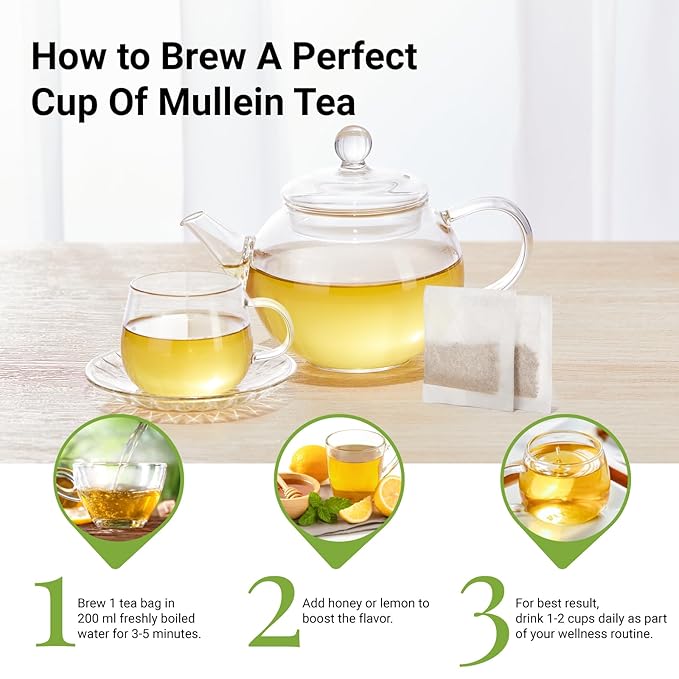 How to Brew A Perfect Cup Of Mullein Tea

1

Brew 1 tea bag in 200 ml freshly boiled water for 3-5 minutes.

2

Add honey or lemon to boost the flavor.

3

For best result, drink 1-2 cups daily as part of your wellness routine.