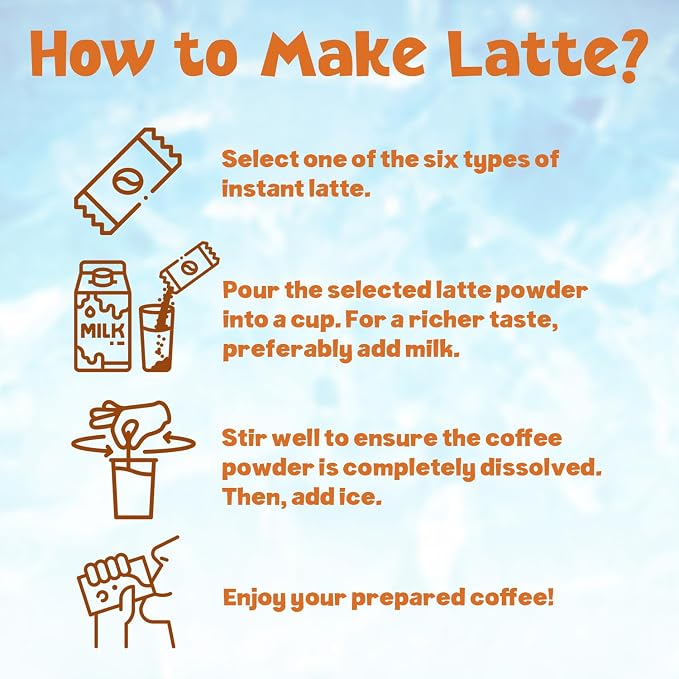 How to Make Latte?

Select one of the six types of instant latte.

MILK

Pour the selected latte powder into a cup. For a richer taste, preferably add milk.

Stir well to ensure the coffee powder is completely dissolved. Then, add ice.

Enjoy your prepared coffee!