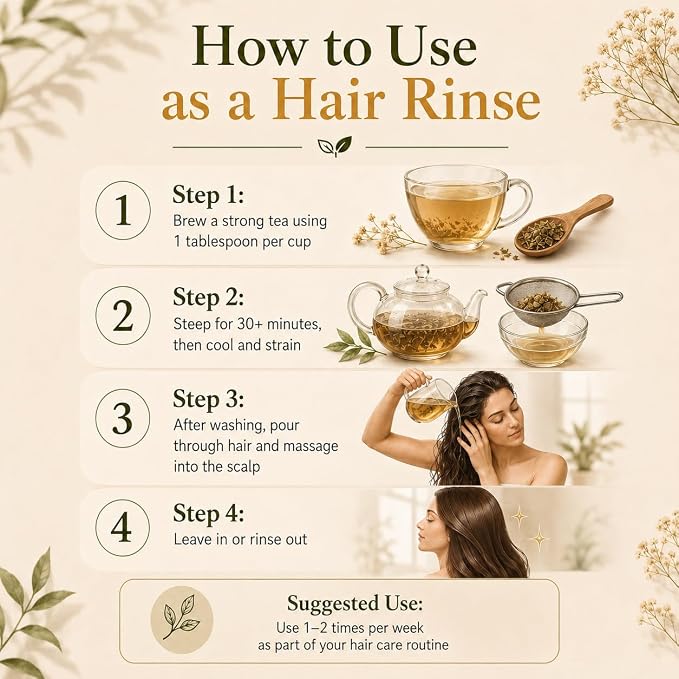 How to Use
as a Hair Rinse

1

Step 1:
Brew a strong tea using 1 tablespoon per cup

2

Step 2:
Steep for 30+ minutes, then cool and strain

3

Step 3:
After washing, pour through hair and massage into the scalp

4

Step 4:
Leave in or rinse out

Suggested Use:
Use 1–2 times per week as part of your hair care routine