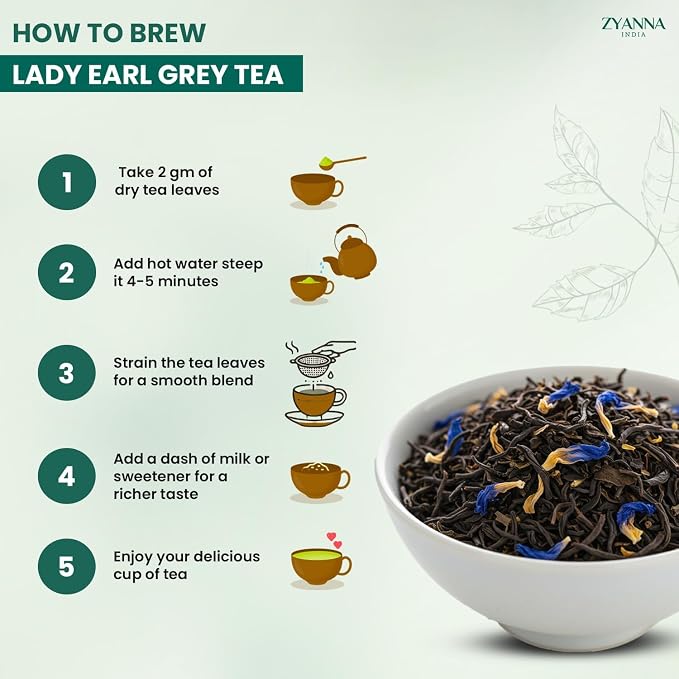 HOW TO BREW

LADY EARL GREY TEA

ZYANNA
INDIA

1
Take 2 gm of dry tea leaves

2
Add hot water steep it 4-5 minutes

3
Strain the tea leaves for a smooth blend

4
Add a dash of milk or sweetener for a richer taste

5
Enjoy your delicious cup of tea