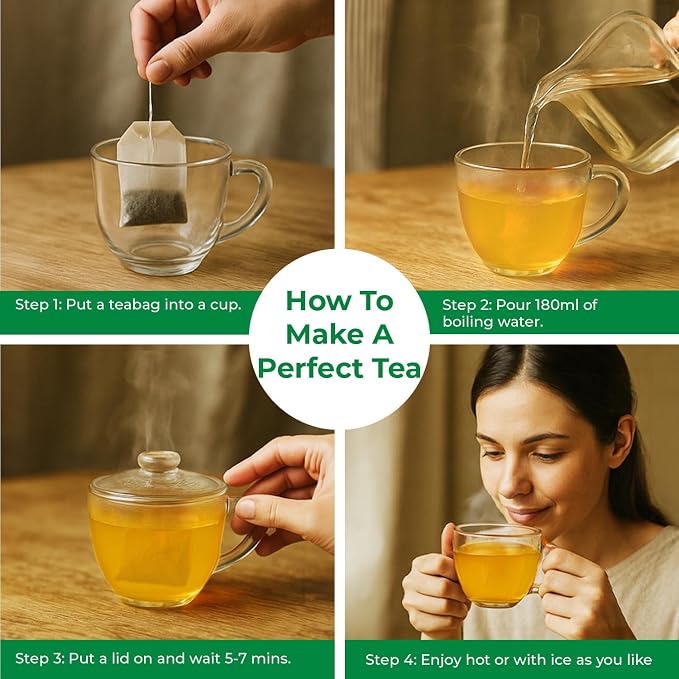 How To Make A Perfect Tea

Step 1: Put a teabag into a cup.

Step 2: Pour 180ml of boiling water.

Step 3: Put a lid on and wait 5-7 mins.

Step 4: Enjoy hot or with ice as you like