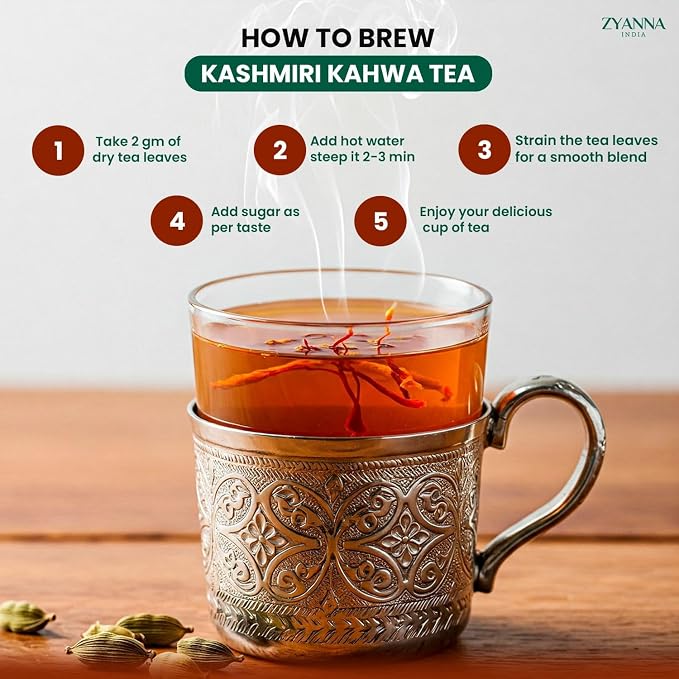 ZYANNA
INDIA

HOW TO BREW

KASHMIRI KAHWA TEA

1 Take 2 gm of dry tea leaves

2 Add hot water steep it 2-3 min

3 Strain the tea leaves for a smooth blend

4 Add sugar as per taste

5 Enjoy your delicious cup of tea