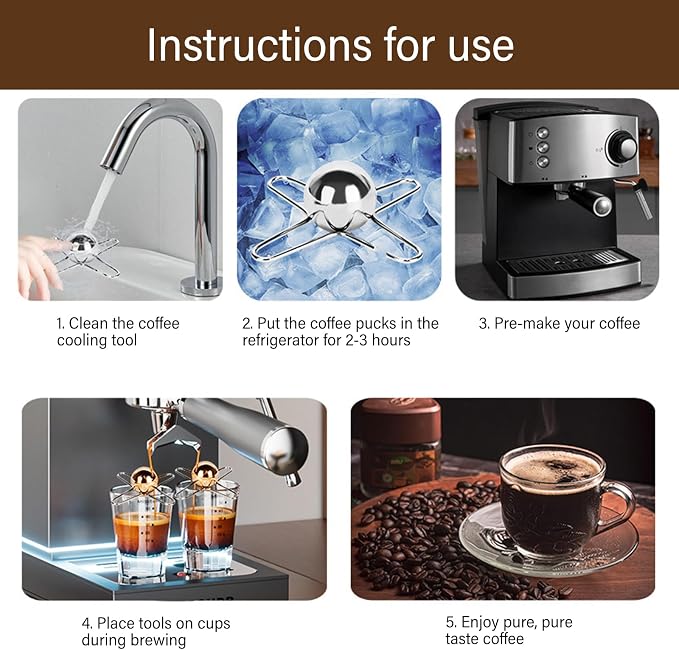 Instructions for use

1. Clean the coffee cooling tool

2. Put the coffee pucks in the refrigerator for 2-3 hours

3. Pre-make your coffee

4. Place tools on cups during brewing

5. Enjoy pure, pure taste coffee