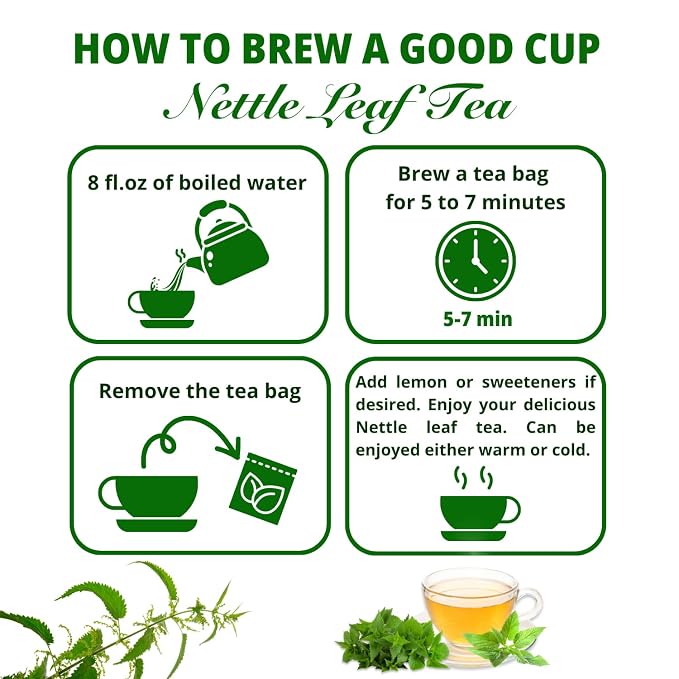 HOW TO BREW A GOOD CUP
Nettle Leaf Tea

8 fl.oz of boiled water

Brew a tea bag for 5 to 7 minutes

5-7 min

Remove the tea bag

Add lemon or sweeteners if desired. Enjoy your delicious Nettle leaf tea. Can be enjoyed either warm or cold.