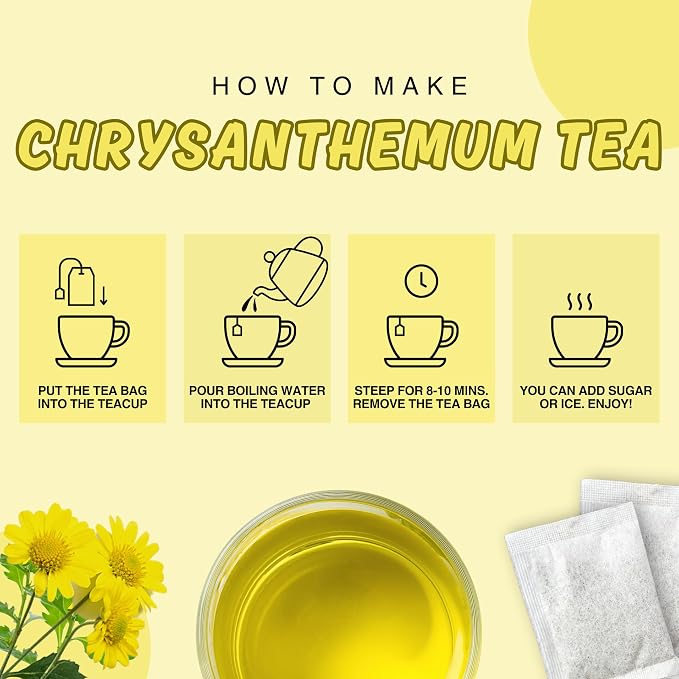 HOW TO MAKE

CHRYSANTHEMUM TEA

PUT THE TEA BAG INTO THE TEACUP

POUR BOILING WATER INTO THE TEACUP

STEEP FOR 8-10 MINS. REMOVE THE TEA BAG

YOU CAN ADD SUGAR OR ICE. ENJOY!