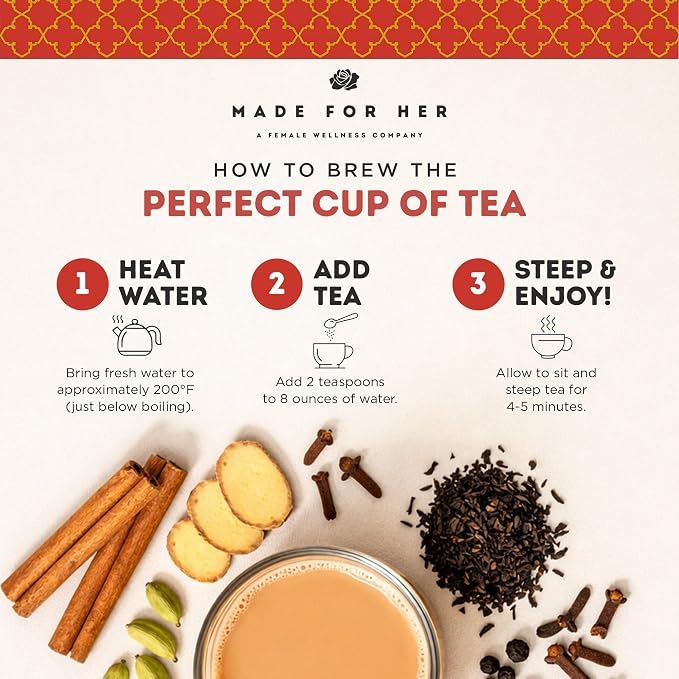 MADE FOR HER

A FEMALE WELLNESS COMPANY

HOW TO BREW THE

PERFECT CUP OF TEA

1 HEAT WATER

Bring fresh water to approximately 200°F (just below boiling).

2 ADD TEA

Add 2 teaspoons to 8 ounces of water.

3 STEEP & ENJOY!

Allow to sit and steep tea for 4-5 minutes.