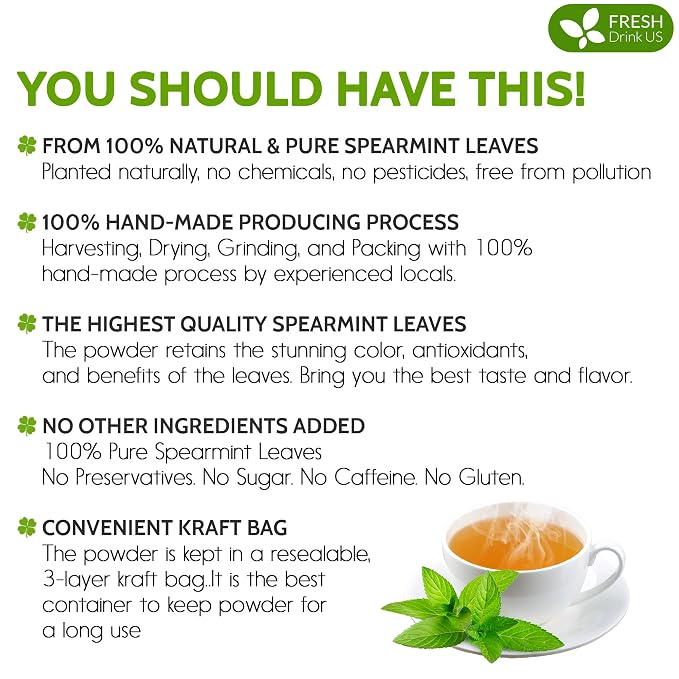 FRESH
Drink US

YOU SHOULD HAVE THIS!

FROM 100% NATURAL & PURE SPEARMINT LEAVES
Planted naturally, no chemicals, no pesticides, free from pollution

100% HAND-MADE PRODUCING PROCESS
Harvesting, Drying, Grinding, and Packing with 100% hand-made process by experienced locals.

THE HIGHEST QUALITY SPEARMINT LEAVES
The powder retains the stunning color, antioxidants, and benefits of the leaves. Bring you the best taste and flavor.

NO OTHER INGREDIENTS ADDED
100% Pure Spearmint Leaves
No Preservatives. No Sugar. No Caffeine. No Gluten.

CONVENIENT KRAFT BAG
The powder is kept in a resealable, 3-layer kraft bag..It is the best container to keep powder for a long use