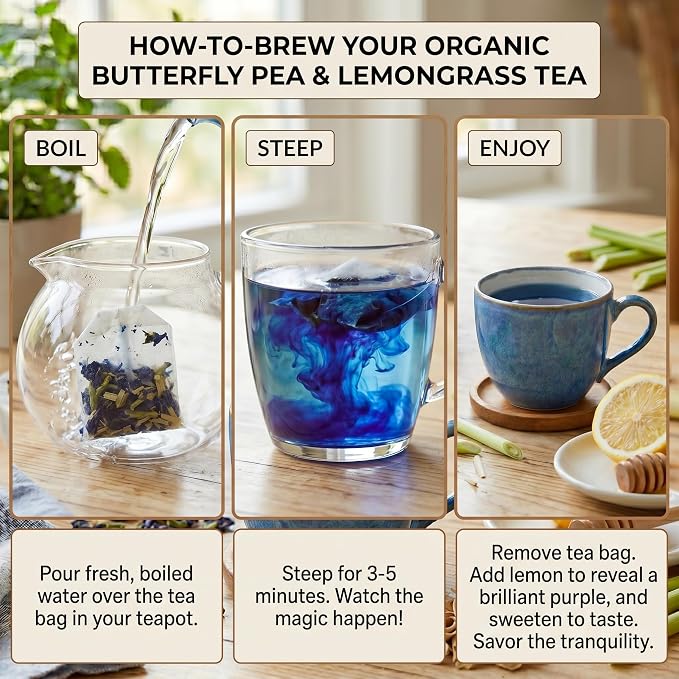 HOW-TO-BREW YOUR ORGANIC BUTTERFLY PEA & LEMONGRASS TEA

BOIL

Pour fresh, boiled water over the tea bag in your teapot.

STEEP

Steep for 3-5 minutes. Watch the magic happen!

ENJOY

Remove tea bag. Add lemon to reveal a brilliant purple, and sweeten to taste. Savor the tranquility.