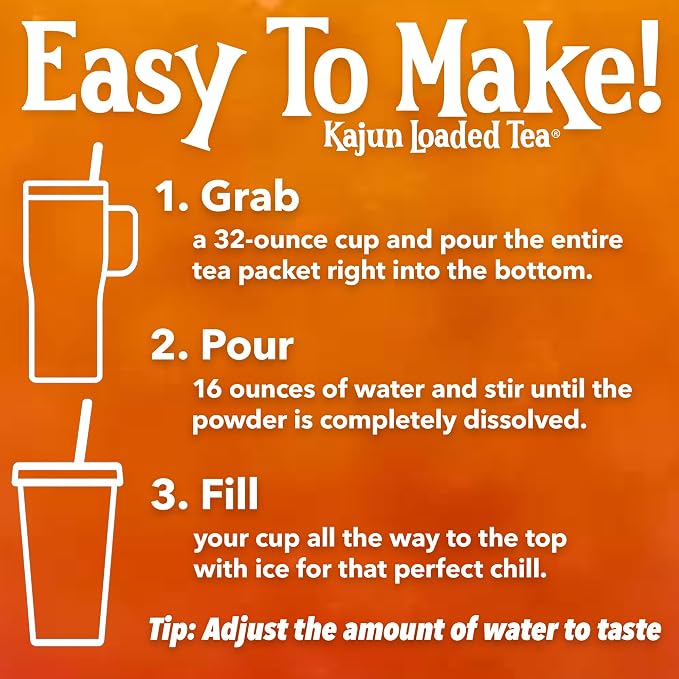 Easy To Make!
Kajun Loaded Tea®

1. Grab
a 32-ounce cup and pour the entire tea packet right into the bottom.

2. Pour
16 ounces of water and stir until the powder is completely dissolved.

3. Fill
your cup all the way to the top with ice for that perfect chill.

Tip: Adjust the amount of water to taste