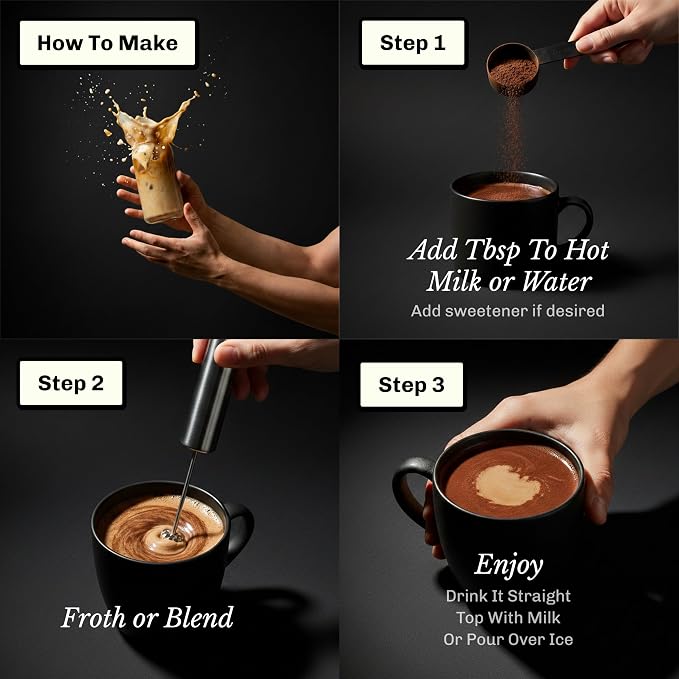 How To Make

Step 1

Add Tbsp To Hot Milk or Water

Add sweetener if desired

Step 2

Froth or Blend

Step 3

Enjoy

Drink It Straight
Top With Milk
Or Pour Over Ice