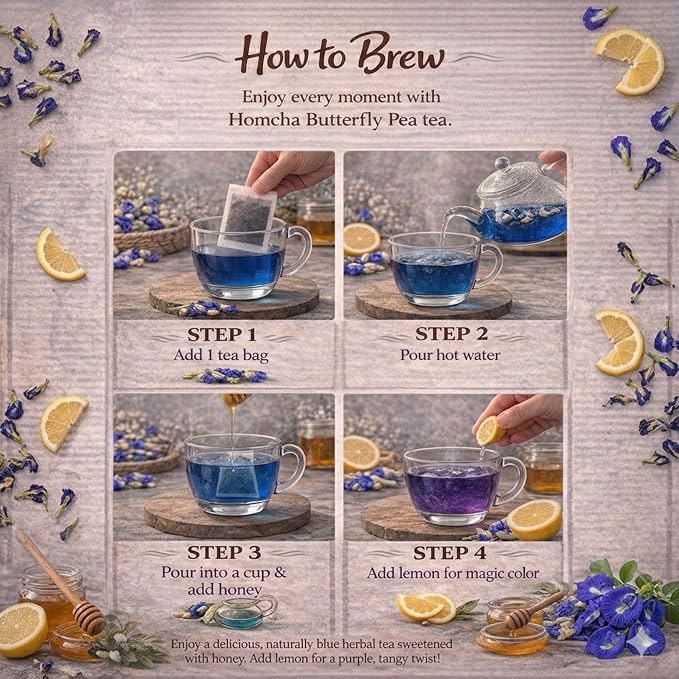 How to Brew

Enjoy every moment with Homcha Butterfly Pea tea.

STEP 1
Add 1 tea bag

STEP 2
Pour hot water

STEP 3
Pour into a cup & add honey

STEP 4
Add lemon for magic color

Enjoy a delicious, naturally blue herbal tea sweetened with honey. Add lemon for a purple, tangy twist!