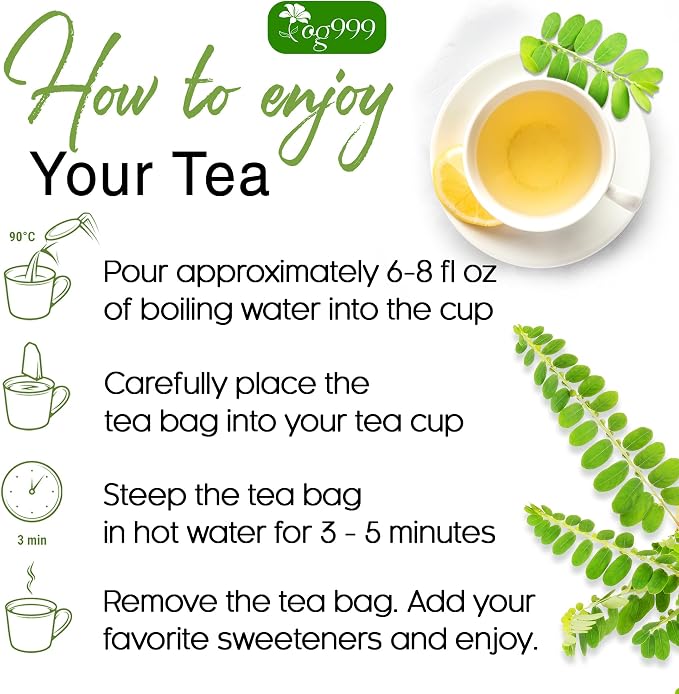 og999

How to enjoy
Your Tea

90°C

Pour approximately 6-8 fl oz of boiling water into the cup

Carefully place the tea bag into your tea cup

3 min

Steep the tea bag in hot water for 3 - 5 minutes

Remove the tea bag. Add your favorite sweeteners and enjoy.