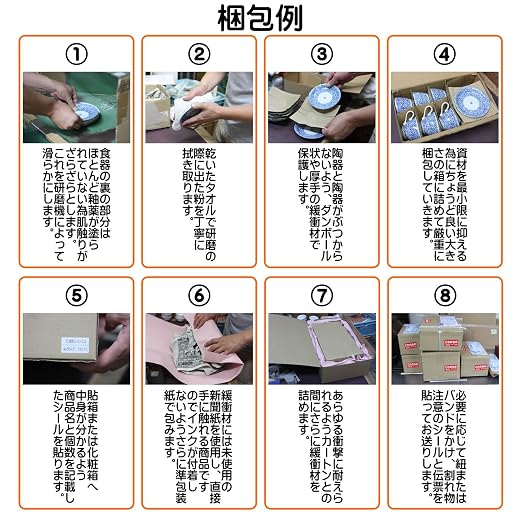 梱包例

①

食器の裏の部分はほとんど釉薬が塗られていない為肌触りがざらざらとします。これを研磨機によって滑らかにします。

②

乾いたタオルで研磨の際に出た粉を丁寧に拭き取ります。

③

陶器と陶器がぶつからないよう、ダンボール状や厚手の緩衝材で保護します。

④

資材を最小限に抑える為にちょうど良い大きさの箱に詰めて厳重に梱包していきます。

⑤

貼箱または化粧箱へ中身が分かるよう商品名と個数を記載したシールを貼ります。

⑥

緩衝材には未使用の新聞紙を使用し、直接手に触れる商品ですのでインクが付着しないようさらに準包装紙で包みます。

⑦

あらゆる衝撃に耐えられるようカートンとの間にさらに緩衝材を詰めます。

⑧

必要に応じて紐またはバンドをかけ、割れ物注意のシールと伝票を貼ってお送りします。