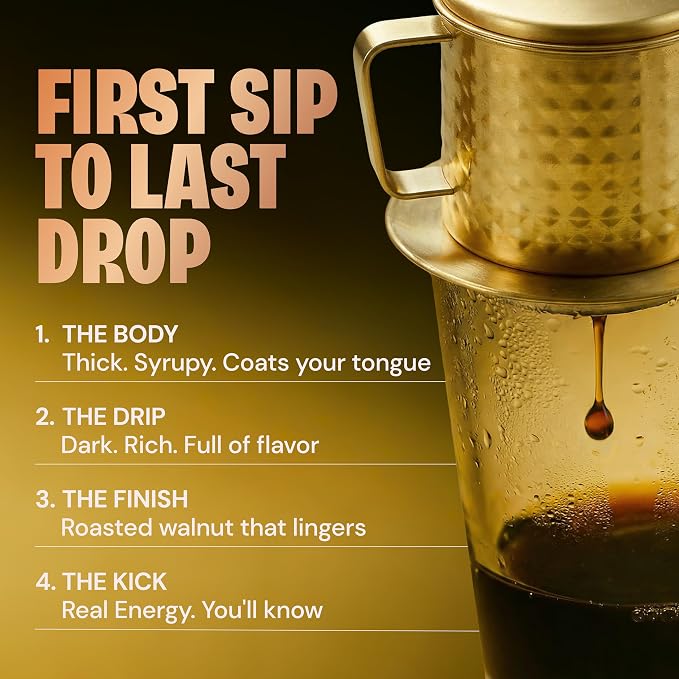 FIRST SIP TO LAST DROP

1. THE BODY
Thick. Syrupy. Coats your tongue

2. THE DRIP
Dark. Rich. Full of flavor

3. THE FINISH
Roasted walnut that lingers

4. THE KICK
Real Energy. You'll know